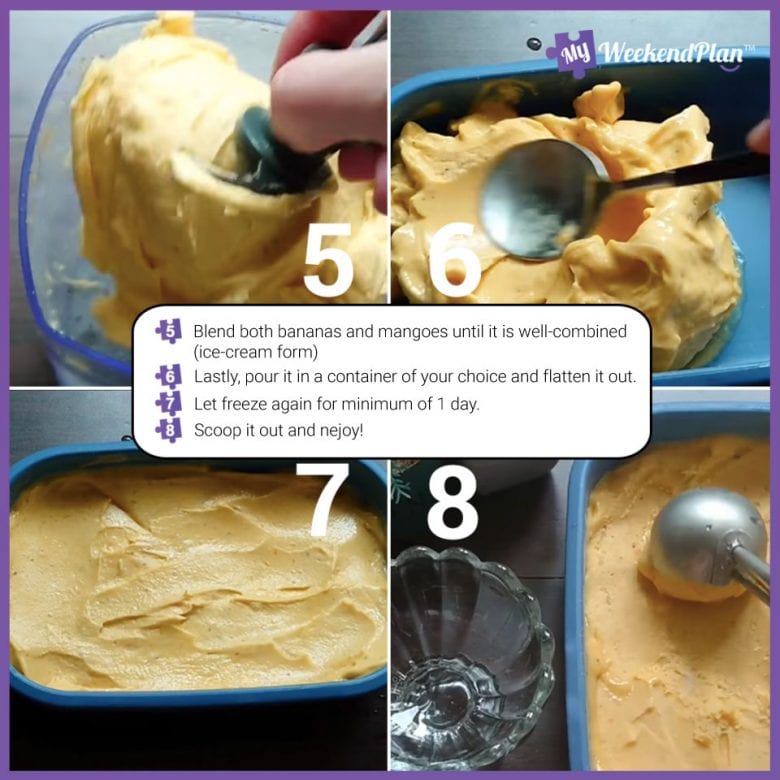 My WeekendPlan™

5 6

5 Blend both bananas and mangoes until it is well-combined (ice-cream form)
6 Lastly, pour it in a container of your choice and flatten it out.
7 Let freeze again for minimum of 1 day.
8 Scoop it out and nejoy!

7 8