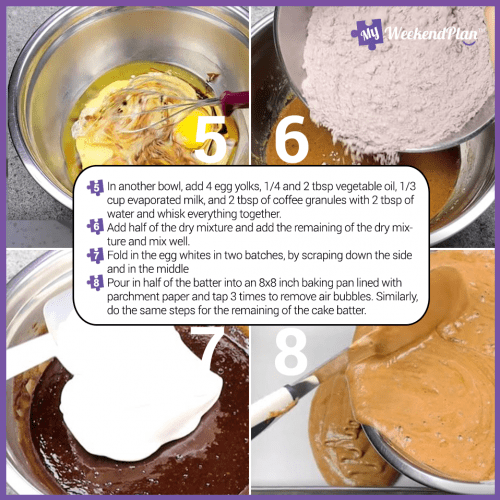 My WeekendPlan

5 6

5 In another bowl, add 4 egg yolks, 1/4 and 2 tbsp vegetable oil, 1/3 cup evaporated milk, and 2 tbsp of coffee granules with 2 tbsp of water and whisk everything together.
6 Add half of the dry mixture and add the remaining of the dry mixture and mix well.
7 Fold in the egg whites in two batches, by scraping down the side and in the middle
8 Pour in half of the batter into an 8x8 inch baking pan lined with parchment paper and tap 3 times to remove air bubbles. Similarly, do the same steps for the remaining of the cake batter.

7 8