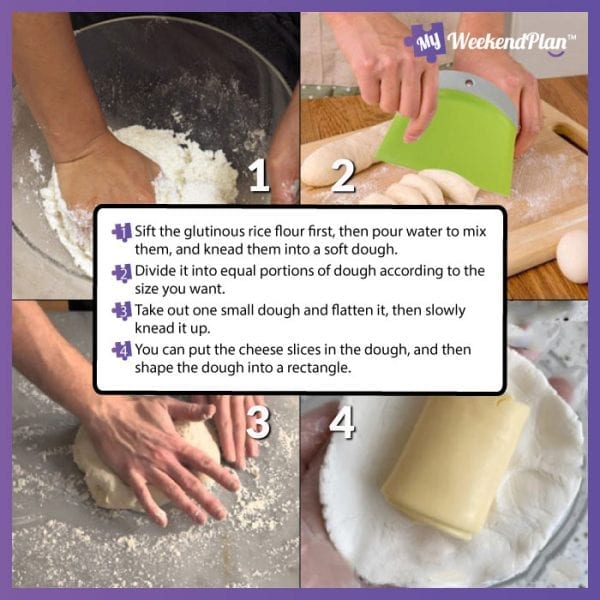 My WeekendPlan™

1

2

1 Sift the glutinous rice flour first, then pour water to mix them, and knead them into a soft dough.
2 Divide it into equal portions of dough according to the size you want.
3 Take out one small dough and flatten it, then slowly knead it up.
4 You can put the cheese slices in the dough, and then shape the dough into a rectangle.

3

4