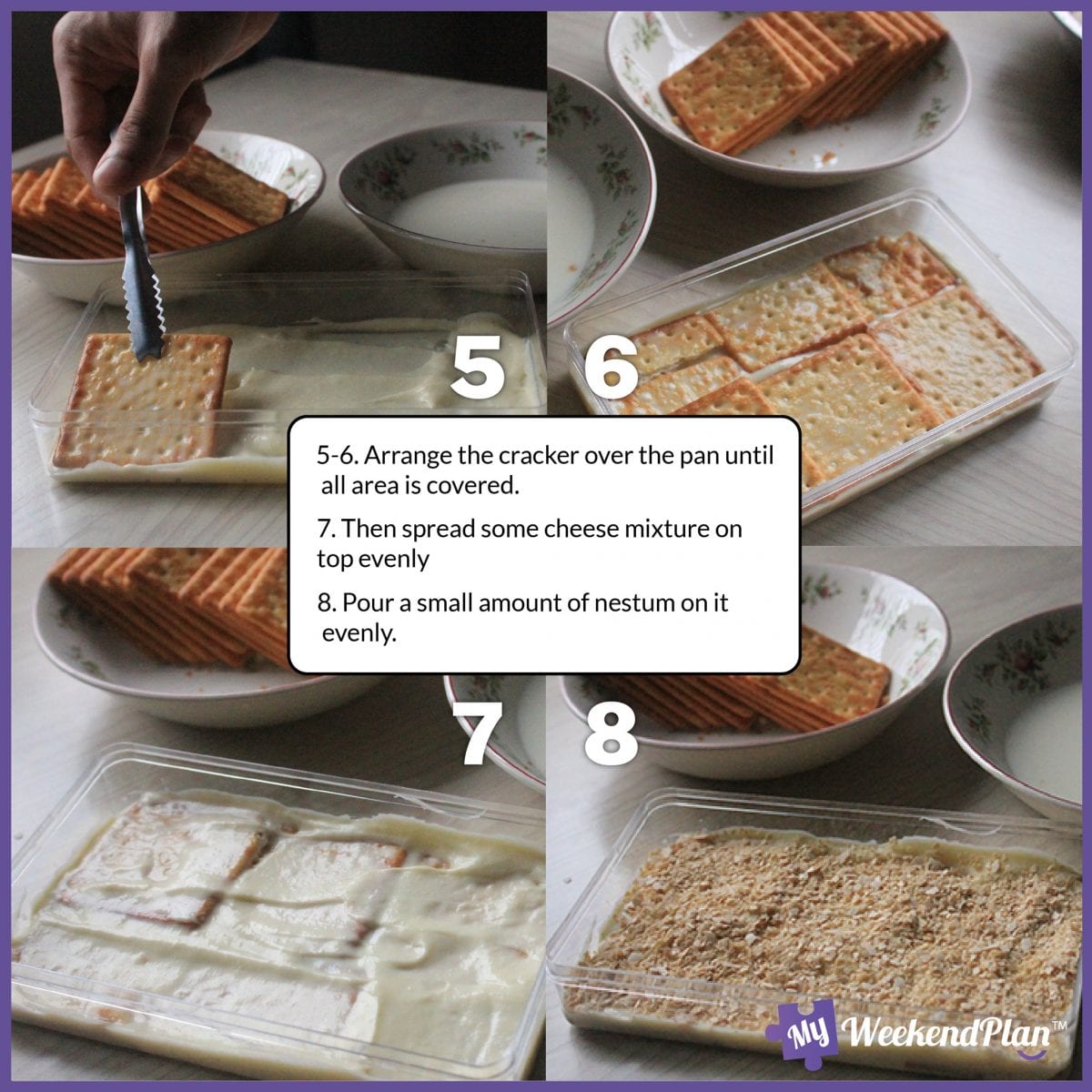 5

6

5-6. Arrange the cracker over the pan until all area is covered.

7. Then spread some cheese mixture on top evenly

8. Pour a small amount of nestum on it evenly.

7

8

My WeekendPlan™