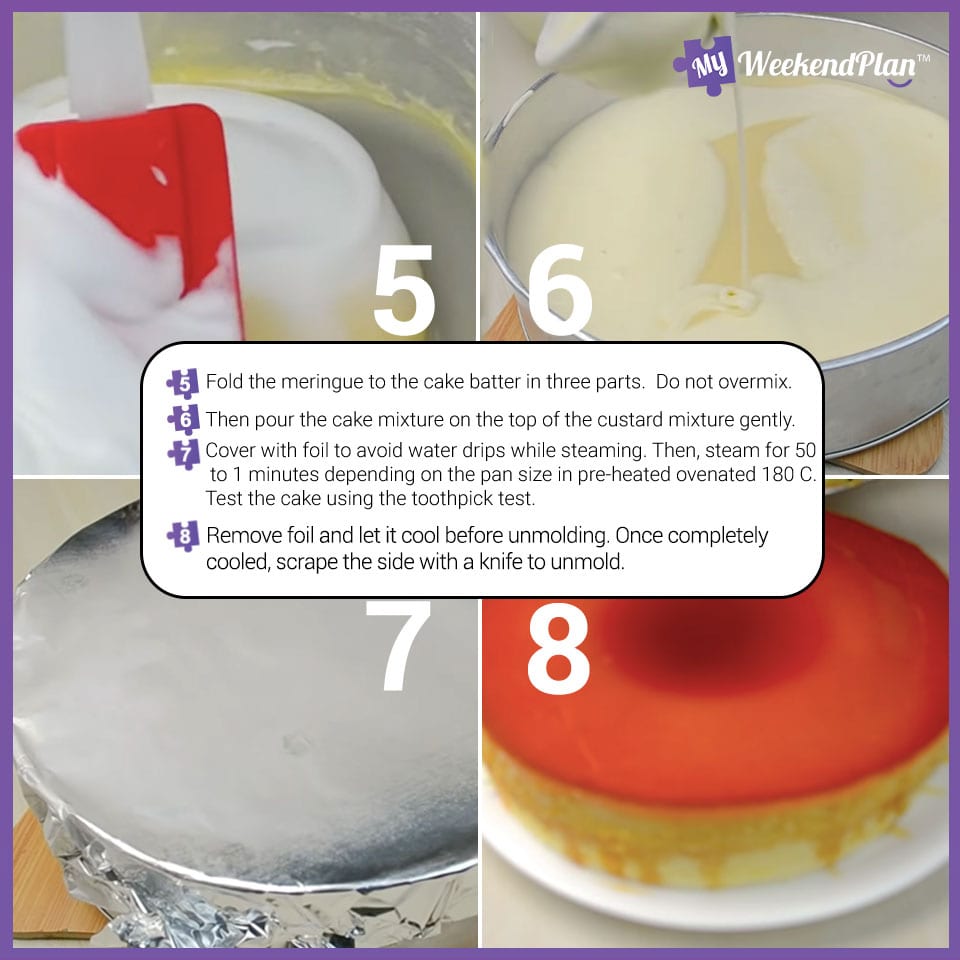 My WeekendPlan™

5

6

5 Fold the meringue to the cake batter in three parts. Do not overmix.

6 Then pour the cake mixture on the top of the custard mixture gently.

7 Cover with foil to avoid water drips while steaming. Then, steam for 50 to 1 minutes depending on the pan size in pre-heated ovenated 180 C. Test the cake using the toothpick test.

8 Remove foil and let it cool before unmolding. Once completely cooled, scrape the side with a knife to unmold.

7

8