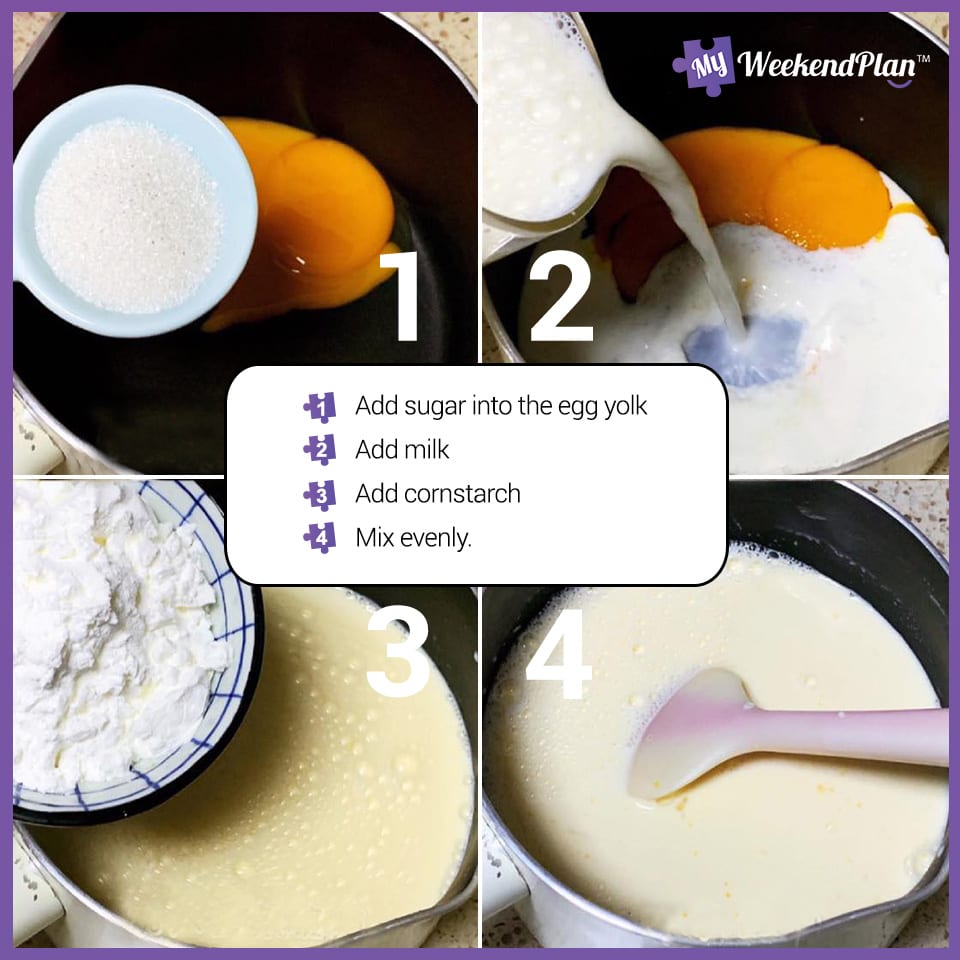 My WeekendPlan™

1

2

1 Add sugar into the egg yolk
2 Add milk
3 Add cornstarch
4 Mix evenly.

3

4