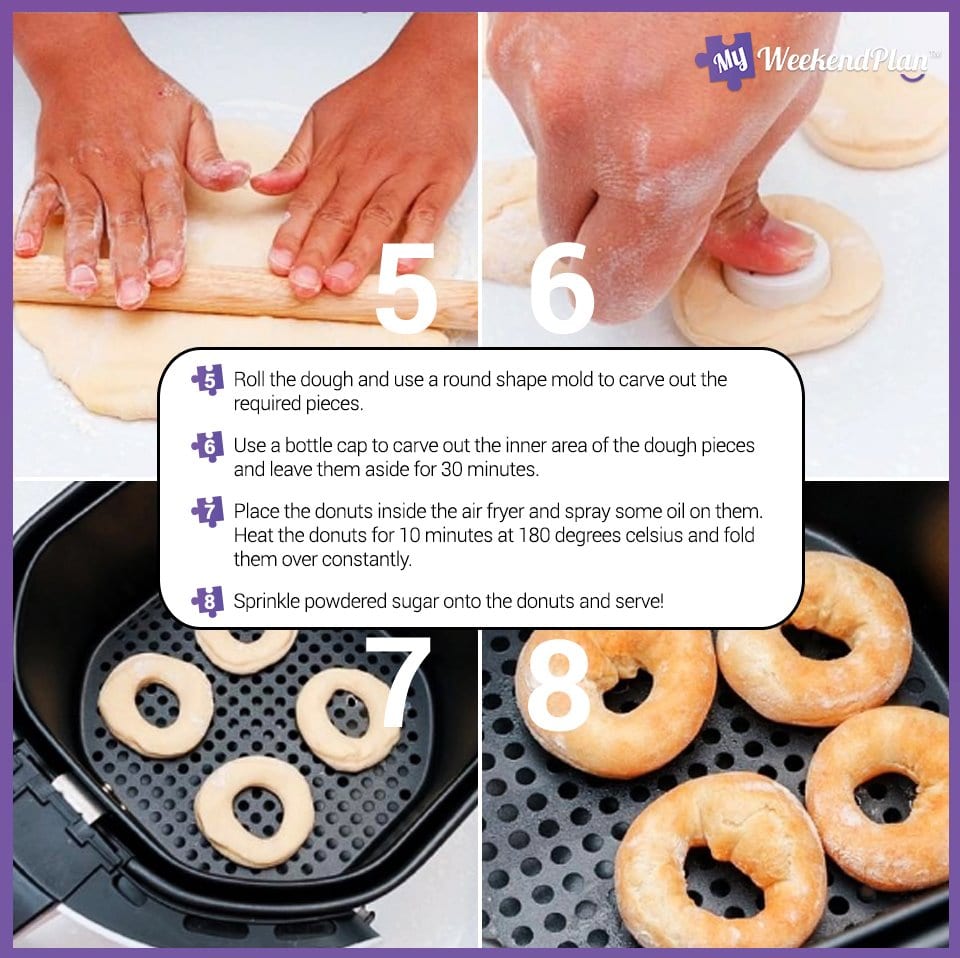 My WeekendPlan™

5

6

5 Roll the dough and use a round shape mold to carve out the required pieces.

6 Use a bottle cap to carve out the inner area of the dough pieces and leave them aside for 30 minutes.

7 Place the donuts inside the air fryer and spray some oil on them. Heat the donuts for 10 minutes at 180 degrees celsius and fold them over constantly.

8 Sprinkle powdered sugar onto the donuts and serve!

7

8