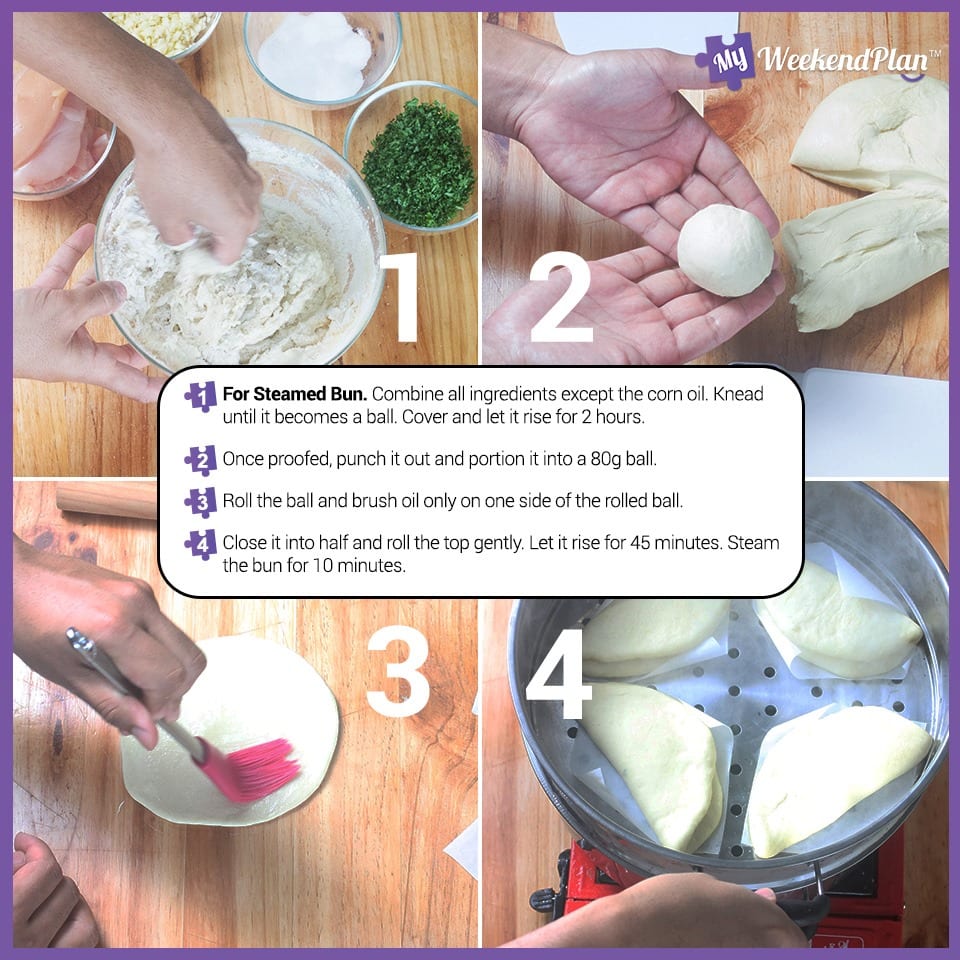 My WeekendPlan™

1

2

1 For Steamed Bun. Combine all ingredients except the corn oil. Knead until it becomes a ball. Cover and let it rise for 2 hours.

2 Once proofed, punch it out and portion it into a 80g ball.

3 Roll the ball and brush oil only on one side of the rolled ball.

4 Close it into half and roll the top gently. Let it rise for 45 minutes. Steam the bun for 10 minutes.

3

4