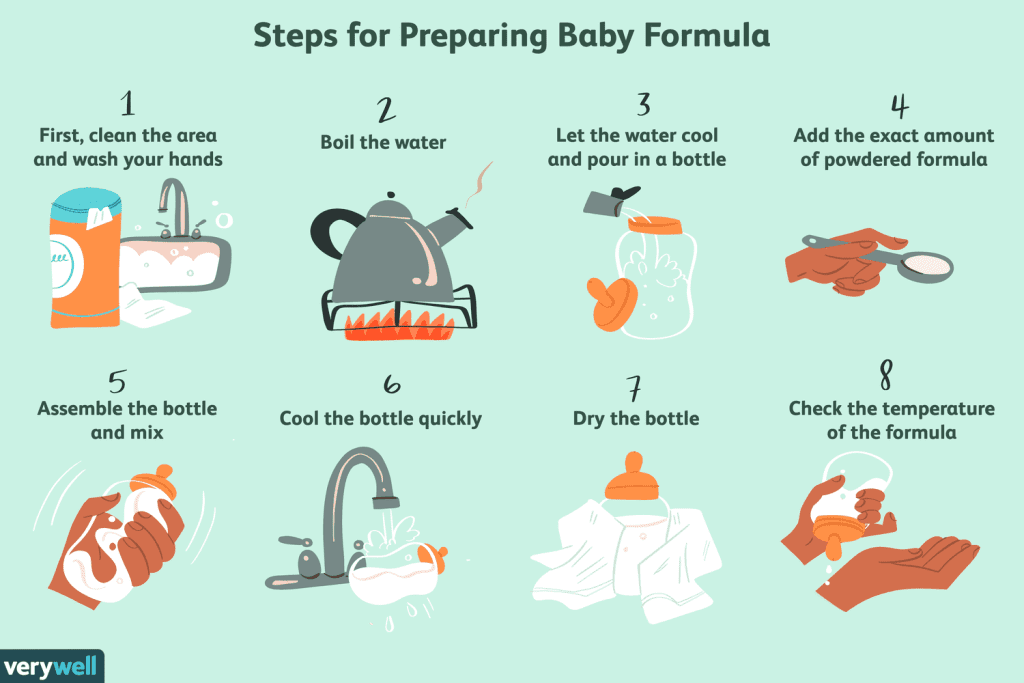 Steps for Preparing Baby Formula

1
First, clean the area and wash your hands

2
Boil the water

3
Let the water cool and pour in a bottle

4
Add the exact amount of powdered formula

5
Assemble the bottle and mix

6
Cool the bottle quickly

7
Dry the bottle

8
Check the temperature of the formula

verywell