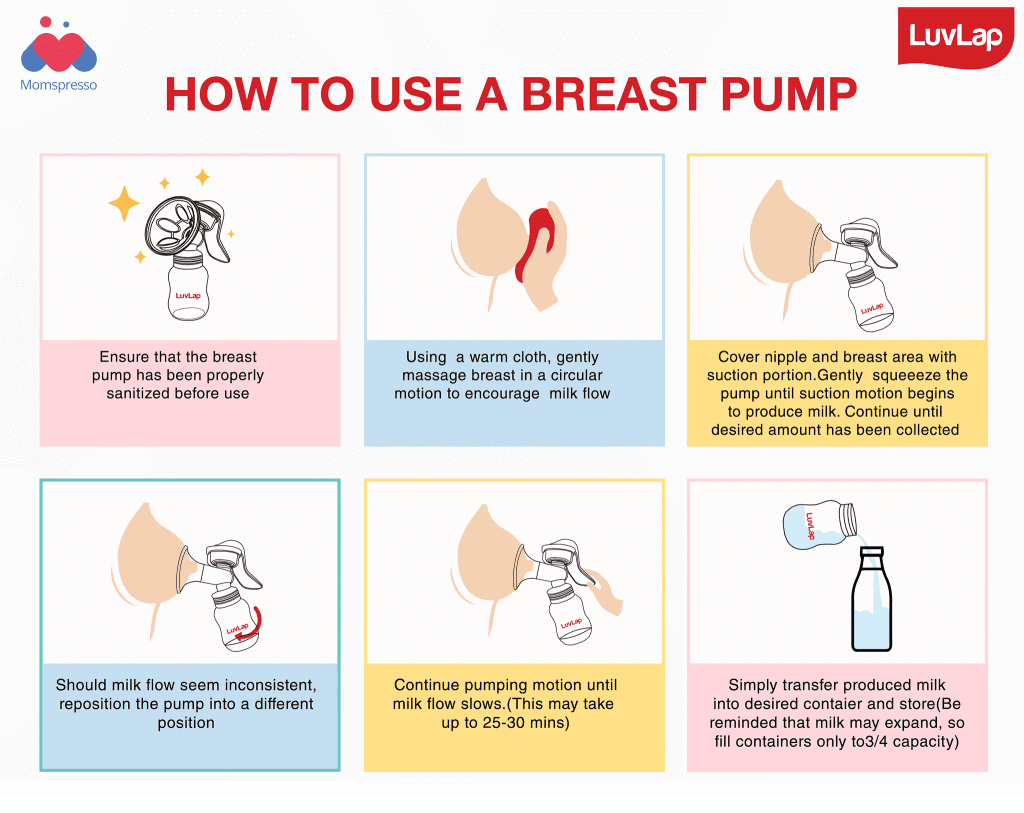 Momspresso

LuvLap

HOW TO USE A BREAST PUMP

LuvLap

Ensure that the breast pump has been properly sanitized before use

Using a warm cloth, gently massage breast in a circular motion to encourage milk flow

LuvLap

Cover nipple and breast area with suction portion.Gently squeeeze the pump until suction motion begins to produce milk. Continue until desired amount has been collected

LuvLap

Should milk flow seem inconsistent, reposition the pump into a different position

LuvLap

Continue pumping motion until milk flow slows.(This may take up to 25-30 mins)

LuvLap

Simply transfer produced milk into desired contaier and store(Be reminded that milk may expand, so fill containers only to3/4 capacity)