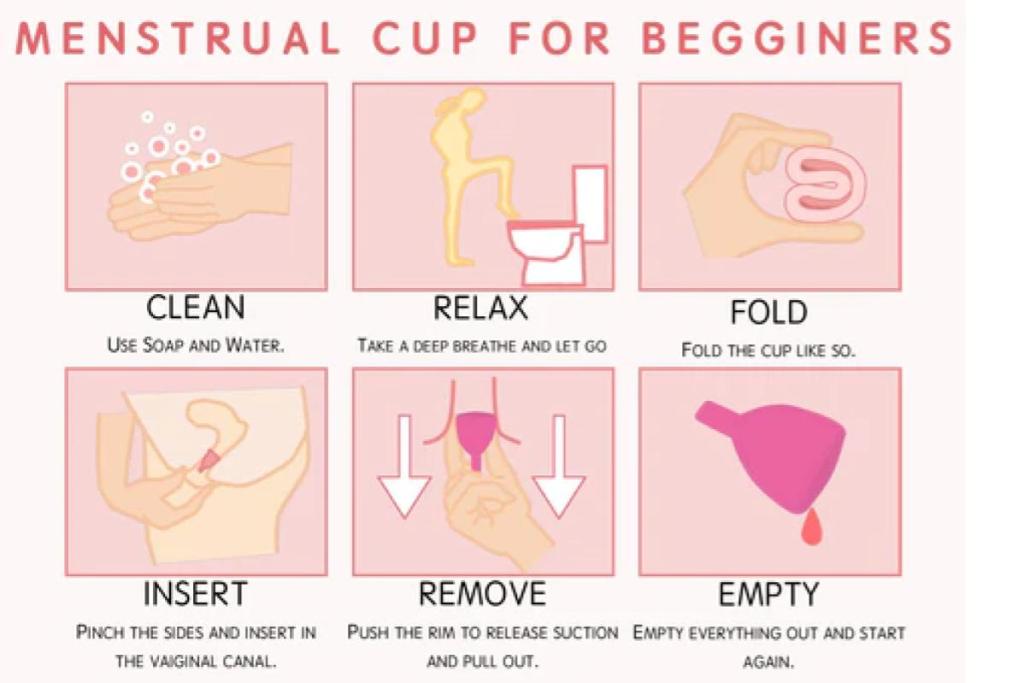 MENSTRUAL CUP FOR BEGGINERS

CLEAN
USE SOAP AND WATER.

RELAX
TAKE A DEEP BREATHE AND LET GO

FOLD
FOLD THE CUP LIKE SO.

INSERT
PINCH THE SIDES AND INSERT IN THE VAIGINAL CANAL.

REMOVE
PUSH THE RIM TO RELEASE SUCTION AND PULL OUT.

EMPTY
EMPTY EVERYTHING OUT AND START AGAIN.