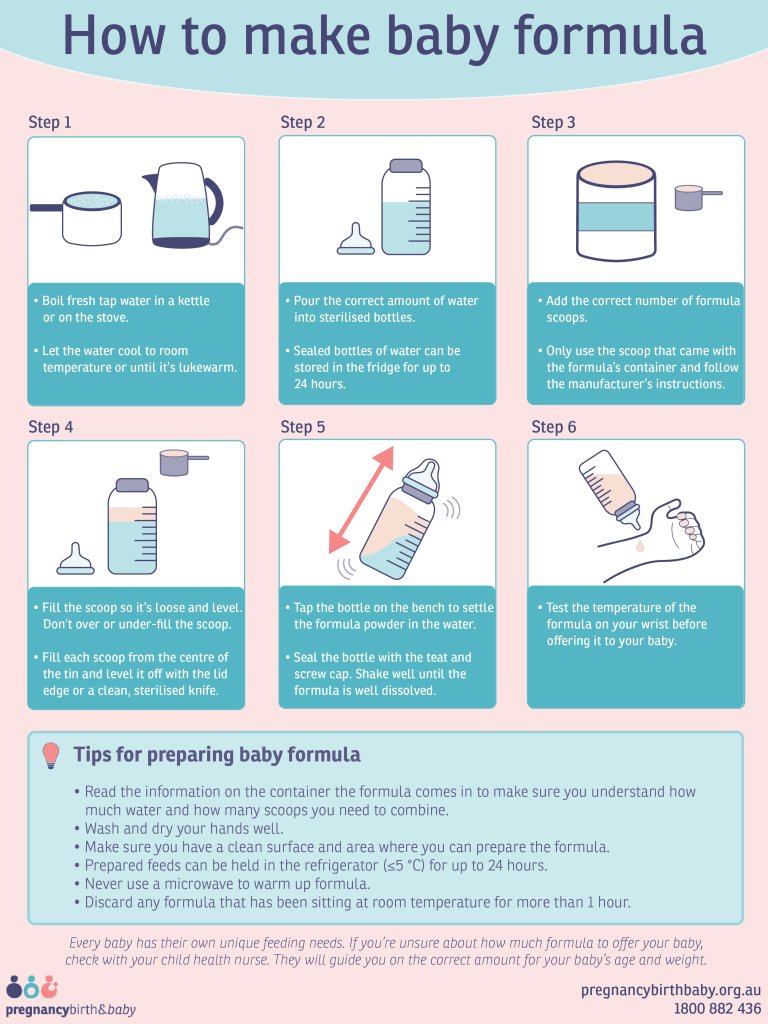 How to make baby formula

Step 1

• Boil fresh tap water in a kettle or on the stove.

• Let the water cool to room temperature or until it's lukewarm.

Step 2

• Pour the correct amount of water into sterilised bottles.

• Sealed bottles of water can be stored in the fridge for up to 24 hours.

Step 3

• Add the correct number of formula scoops.

• Only use the scoop that came with the formula's container and follow the manufacturer's instructions.

Step 4

• Fill the scoop so it's loose and level. Don't over or under-fill the scoop.

• Fill each scoop from the centre of the tin and level it off with the lid edge or a clean, sterilised knife.

Step 5

• Tap the bottle on the bench to settle the formula powder in the water.

• Seal the bottle with the teat and screw cap. Shake well until the formula is well dissolved.

Step 6

• Test the temperature of the formula on your wrist before offering it to your baby.

Tips for preparing baby formula

• Read the information on the container the formula comes in to make sure you understand how much water and how many scoops you need to combine.
• Wash and dry your hands well.
• Make sure you have a clean surface and area where you can prepare the formula.
• Prepared feeds can be held in the refrigerator (≤5 °C) for up to 24 hours.
• Never use a microwave to warm up formula.
• Discard any formula that has been sitting at room temperature for more than 1 hour.

Every baby has their own unique feeding needs. If you're unsure about how much formula to offer your baby, check with your child health nurse. They will guide you on the correct amount for your baby's age and weight.

pregnancybirth&baby

pregnancybirthbaby.org.au
1800 882 436