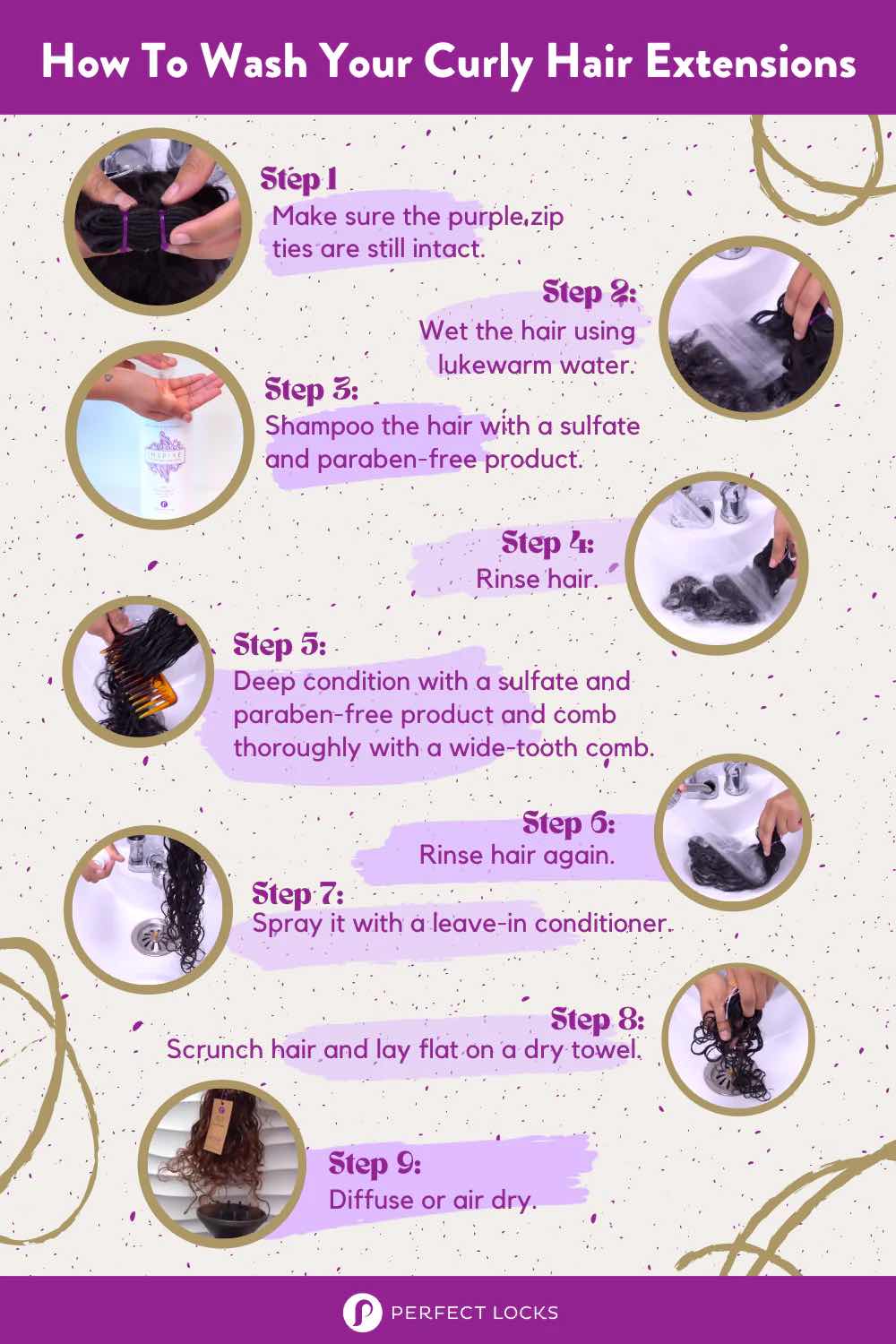 How To Wash Your Curly Hair Extensions

Step 1
Make sure the purple zip ties are still intact.

Step 2:
Wet the hair using lukewarm water.

Step 3:
Shampoo the hair with a sulfate and paraben-free product.

Step 4:
Rinse hair.

Step 5:
Deep condition with a sulfate and paraben-free product and comb thoroughly with a wide-tooth comb.

Step 6:
Rinse hair again.

Step 7:
Spray it with a leave-in conditioner.

Step 8:
Scrunch hair and lay flat on a dry towel.

Step 9:
Diffuse or air dry.

PERFECT LOCKS